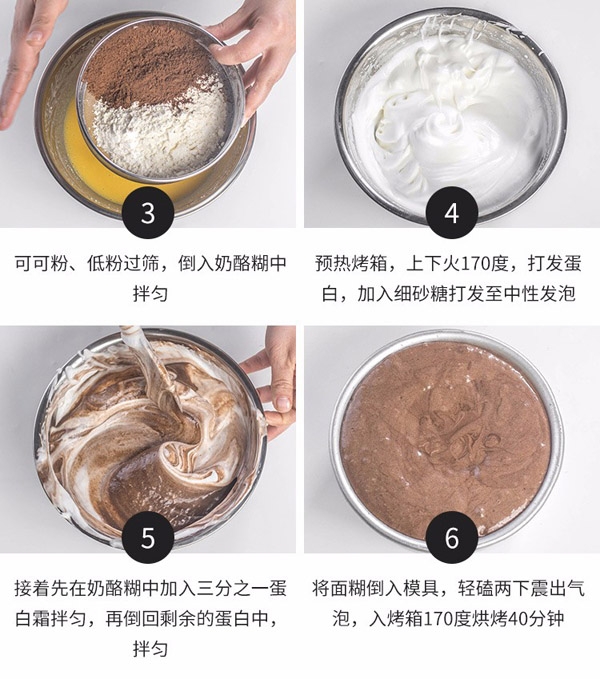 3

可可粉、低粉过筛，倒入奶酪糊中拌匀

4

预热烤箱，上下火170度，打发蛋白，加入细砂糖打发至中性发泡

5

接着先在奶酪糊中加入三分之一蛋白霜拌匀，再倒回剩余的蛋白中，拌匀

6

将面糊倒入模具，轻磕两下震出气泡，入烤箱170度烘烤40分钟