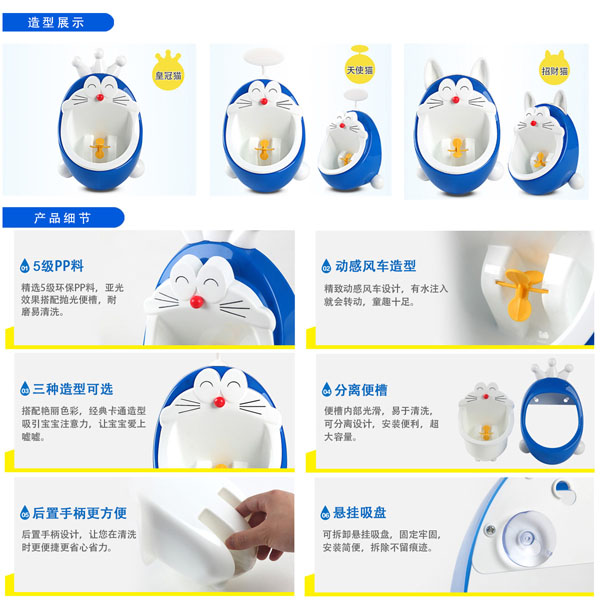 造型展示

皇冠猫

天使猫

招财猫

产品细节

01 5级PP料

精选5级环保PP料，亚光效果搭配抛光便槽，耐磨易清洗。

02 动感风车造型

精致动感风车设计，有水注入就会转动，童趣十足。

03 三种造型可选

搭配艳丽色彩，经典卡通造型吸引宝宝注意力，让宝宝爱上嘘嘘。

04 分离便槽

便槽内部光滑，易于清洗，可分离设计，安装便利，超大容量。

05 后置手柄更方便

后置手柄设计，让您在清洗时更便捷更省心省力。

06 悬挂吸盘

可拆卸悬挂吸盘，固定牢固，安装简便，拆除不留痕迹。